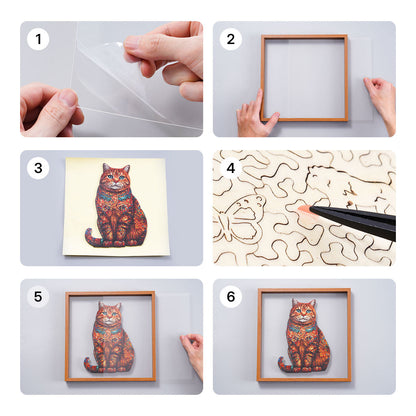 1

2

3

4

5

6