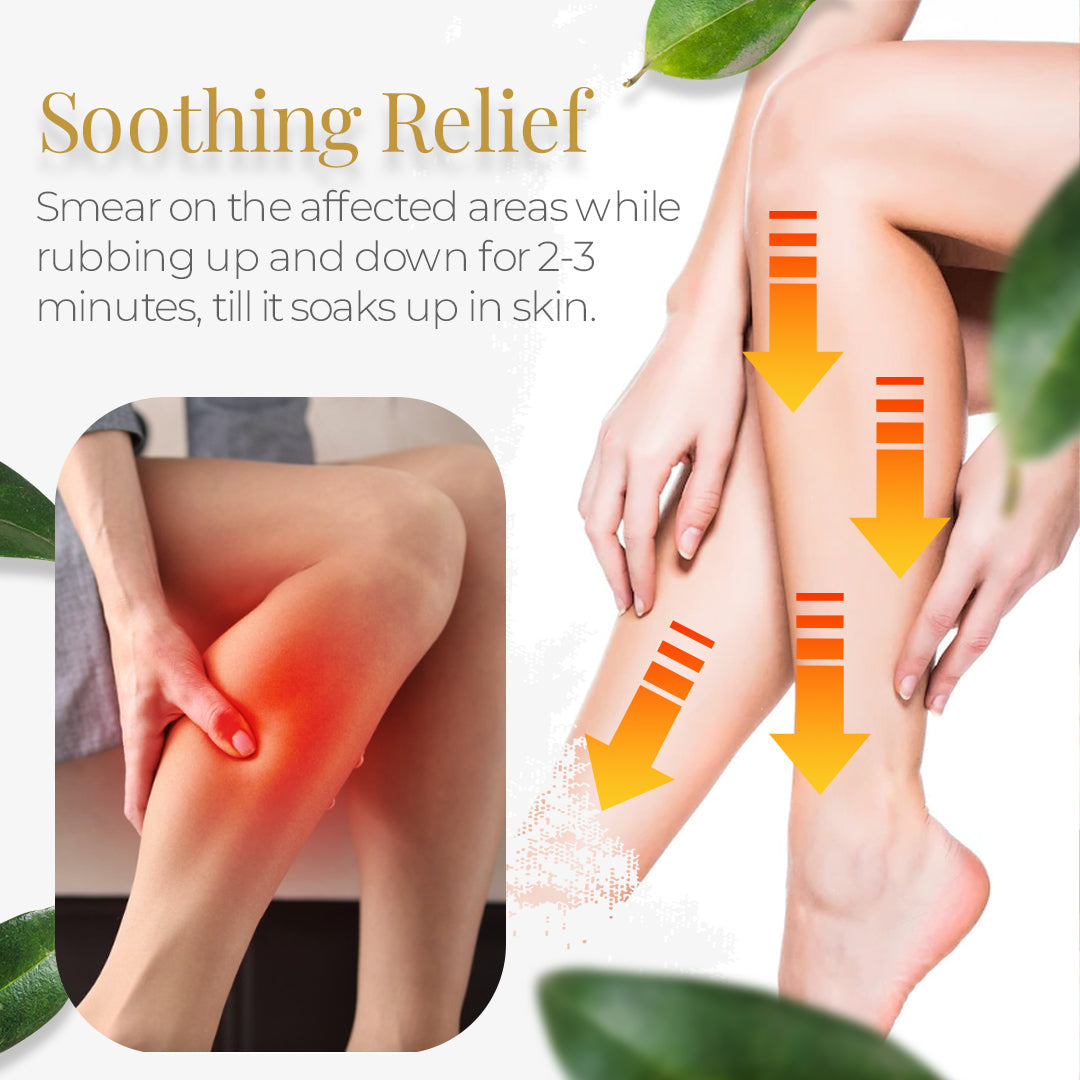 Soothing Relief

Smear on the affected areas while rubbing up and down for 2-3 minutes, till it soaks up in skin.