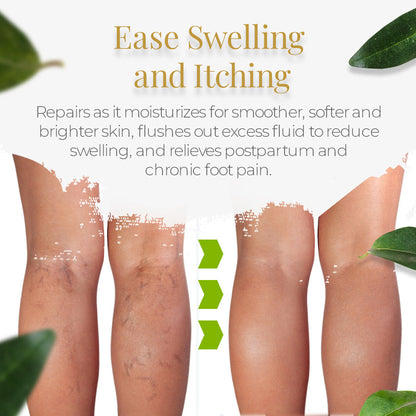 Ease Swelling and Itching

Repairs as it moisturizes for smoother, softer and brighter skin, flushes out excess fluid to reduce swelling, and relieves postpartum and chronic foot pain.