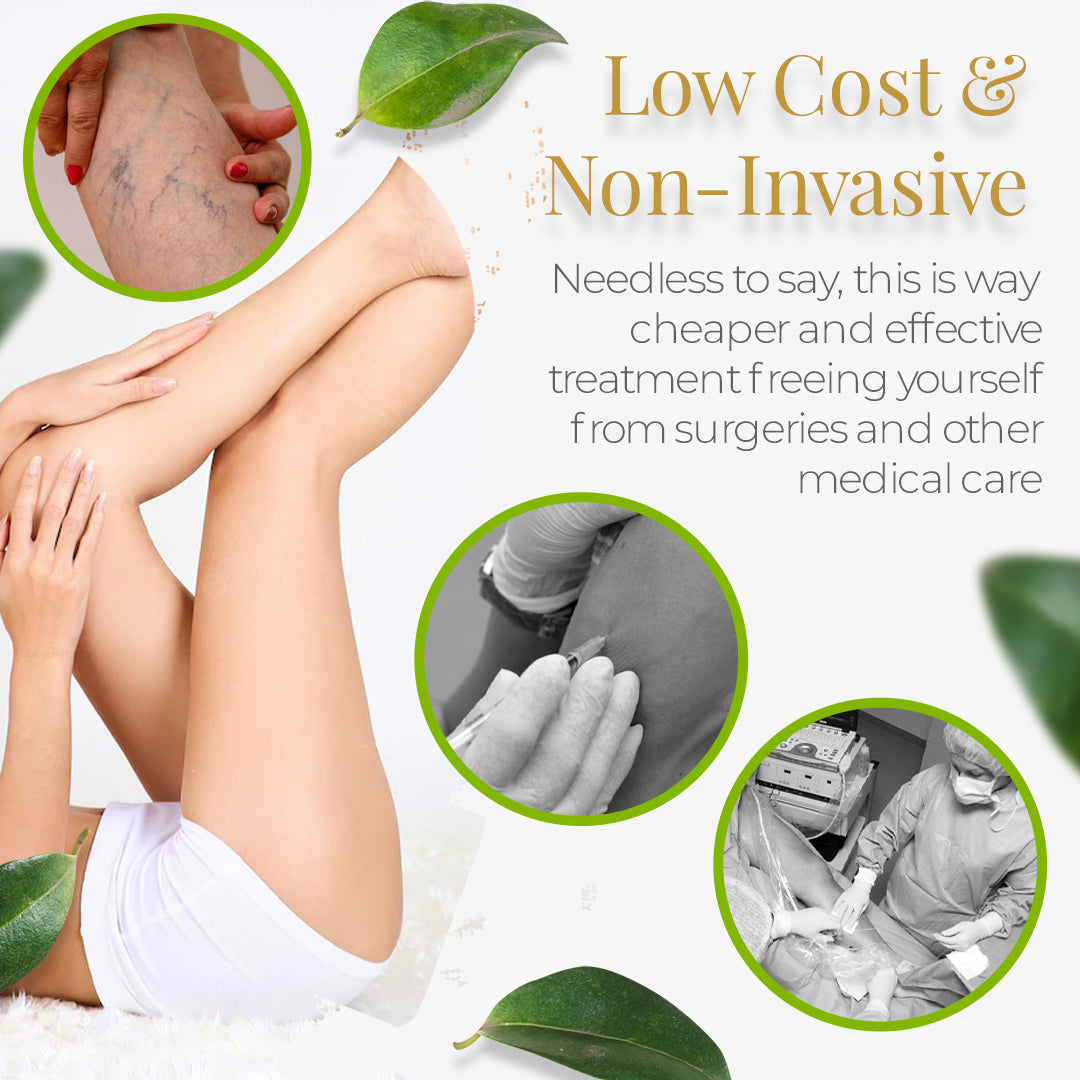 Low Cost &
Non-Invasive

Needless to say, this is way cheaper and effective treatment freeing yourself from surgeries and other medical care