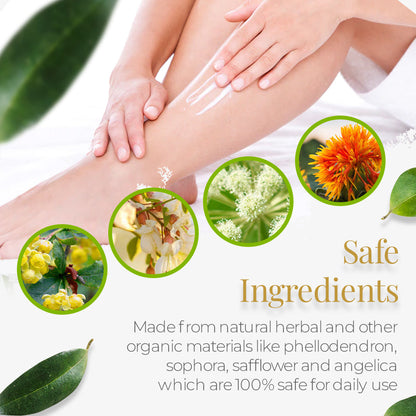 Safe Ingredients

Made from natural herbal and other organic materials like phellodendron, sophora, safflower and angelica which are 100% safe for daily use